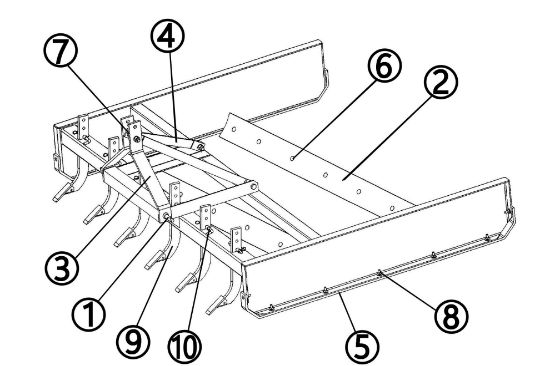 7
4
6
2
3
1
9
10
5
8